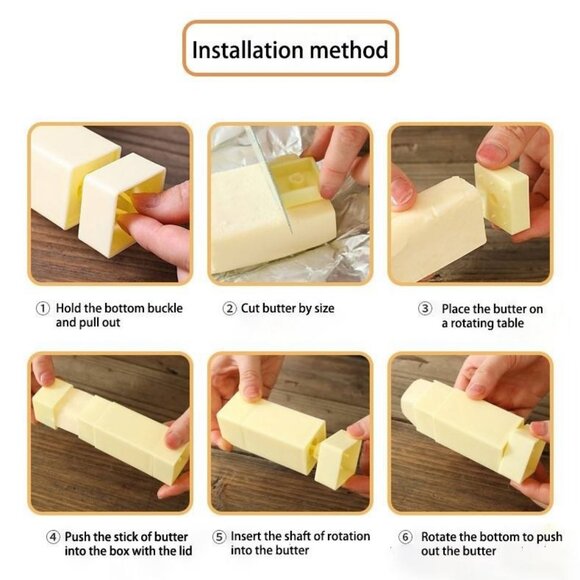 Installation method

① Hold the bottom buckle and pull out

② Cut butter by size

③ Place the butter on a rotating table

④ Push the stick of butter into the box with the lid

⑤ Insert the shaft of rotation into the butter

⑥ Rotate the bottom to push out the butter